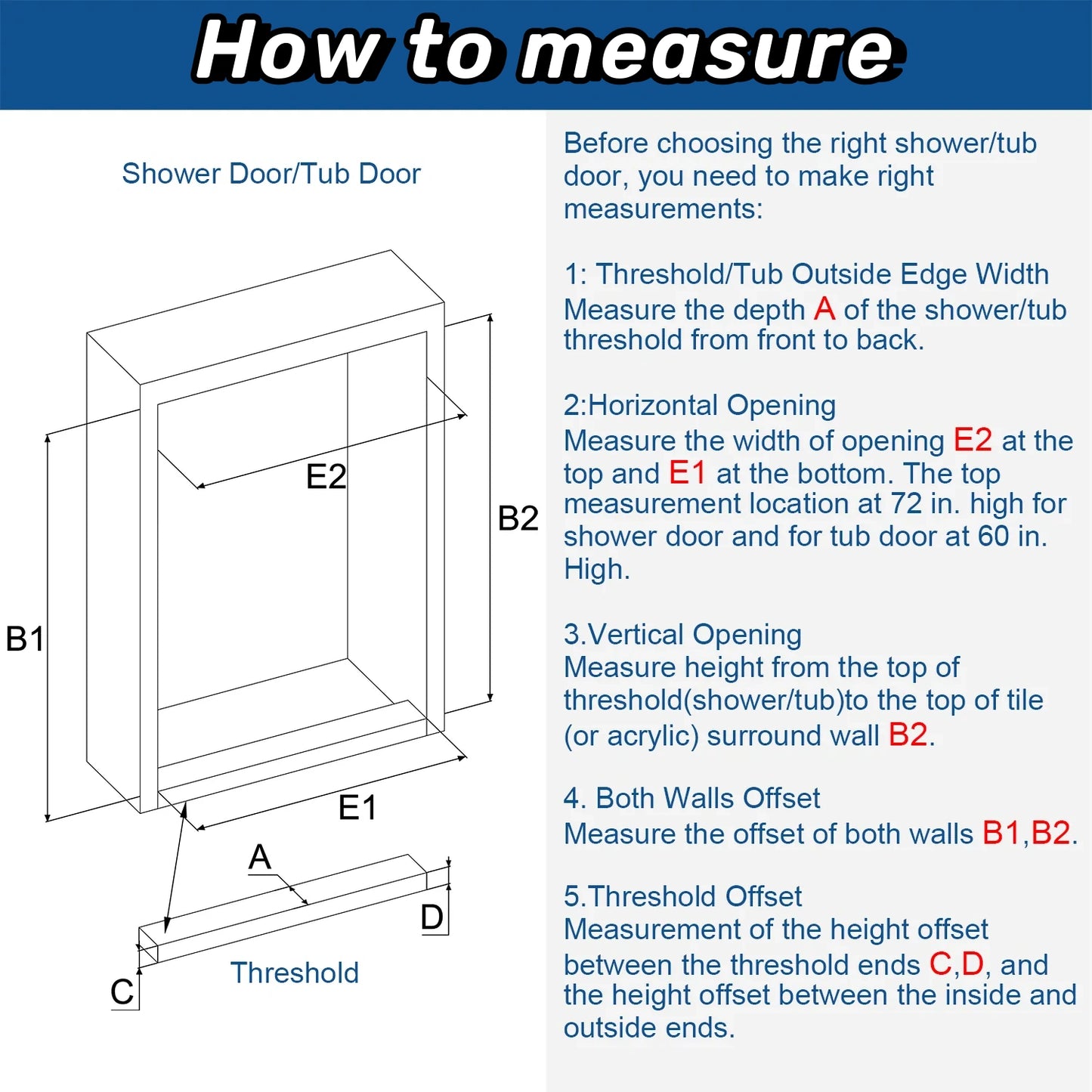 How to measure

Shower Door/Tub Door

E2

B2

B1

E1

A

D

C

Threshold

Before choosing the right shower/tub door, you need to make right measurements:

1: Threshold/Tub Outside Edge Width
Measure the depth A of the shower/tub threshold from front to back.

2:Horizontal Opening
Measure the width of opening E2 at the top and E1 at the bottom. The top measurement location at 72 in. high for shower door and for tub door at 60 in. High.

3.Vertical Opening
Measure height from the top of threshold(shower/tub)to the top of tile (or acrylic) surround wall B2.

4. Both Walls Offset
Measure the offset of both walls B1,B2.

5.Threshold Offset
Measurement of the height offset between the threshold ends C,D, and the height offset between the inside and outside ends.